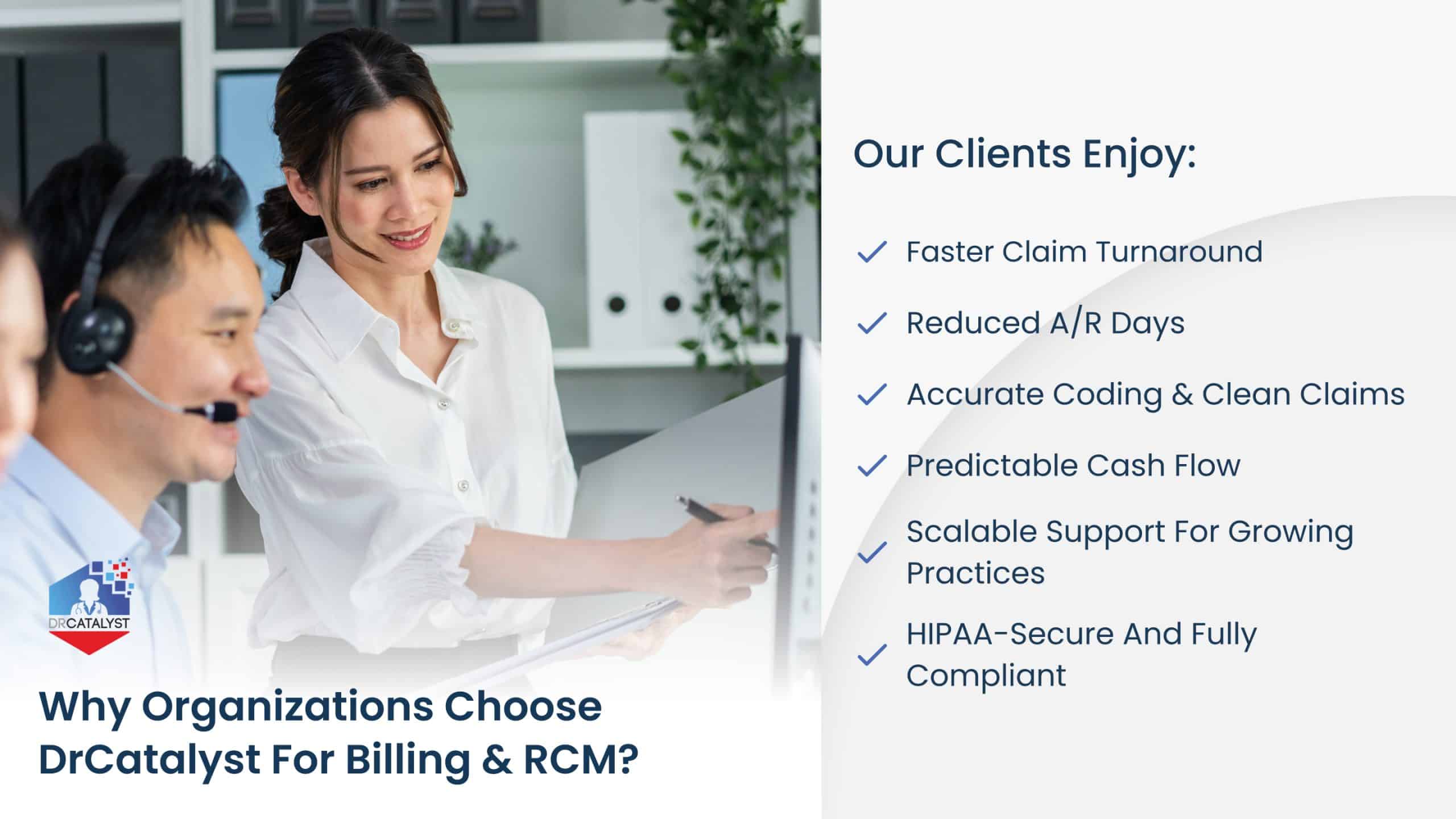 DRCATALYST

Why Organizations Choose DrCatalyst For Billing & RCM?

Our Clients Enjoy:

Faster Claim Turnaround

Reduced A/R Days

Accurate Coding & Clean Claims

Predictable Cash Flow

Scalable Support For Growing Practices

HIPAA-Secure And Fully Compliant