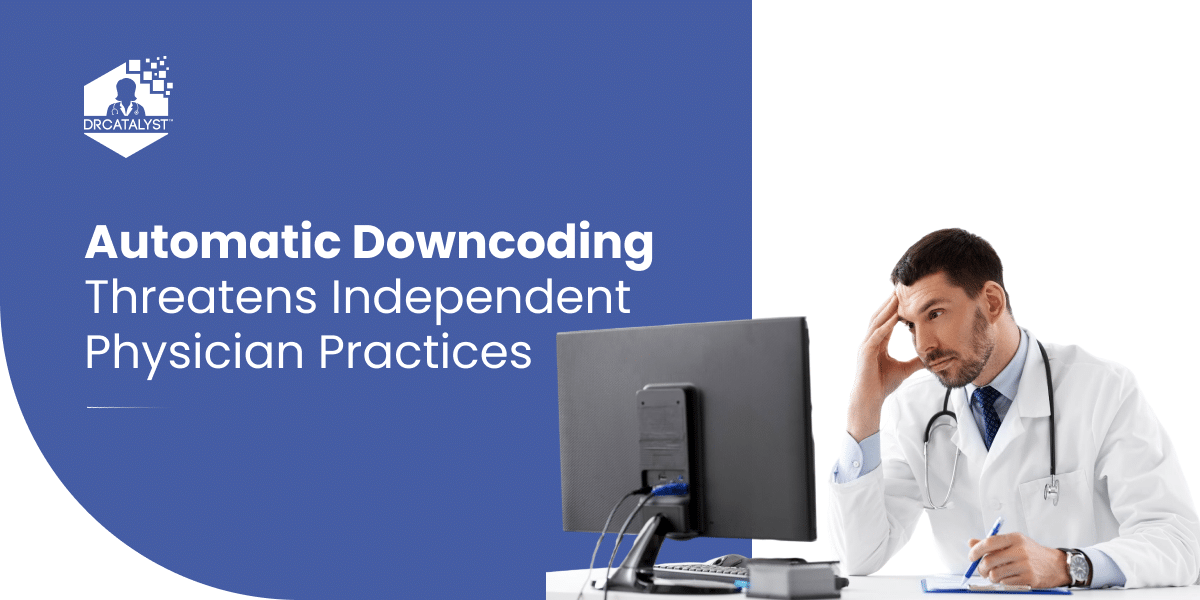 DRCATALYST™

Automatic Downcoding
Threatens Independent Physician Practices