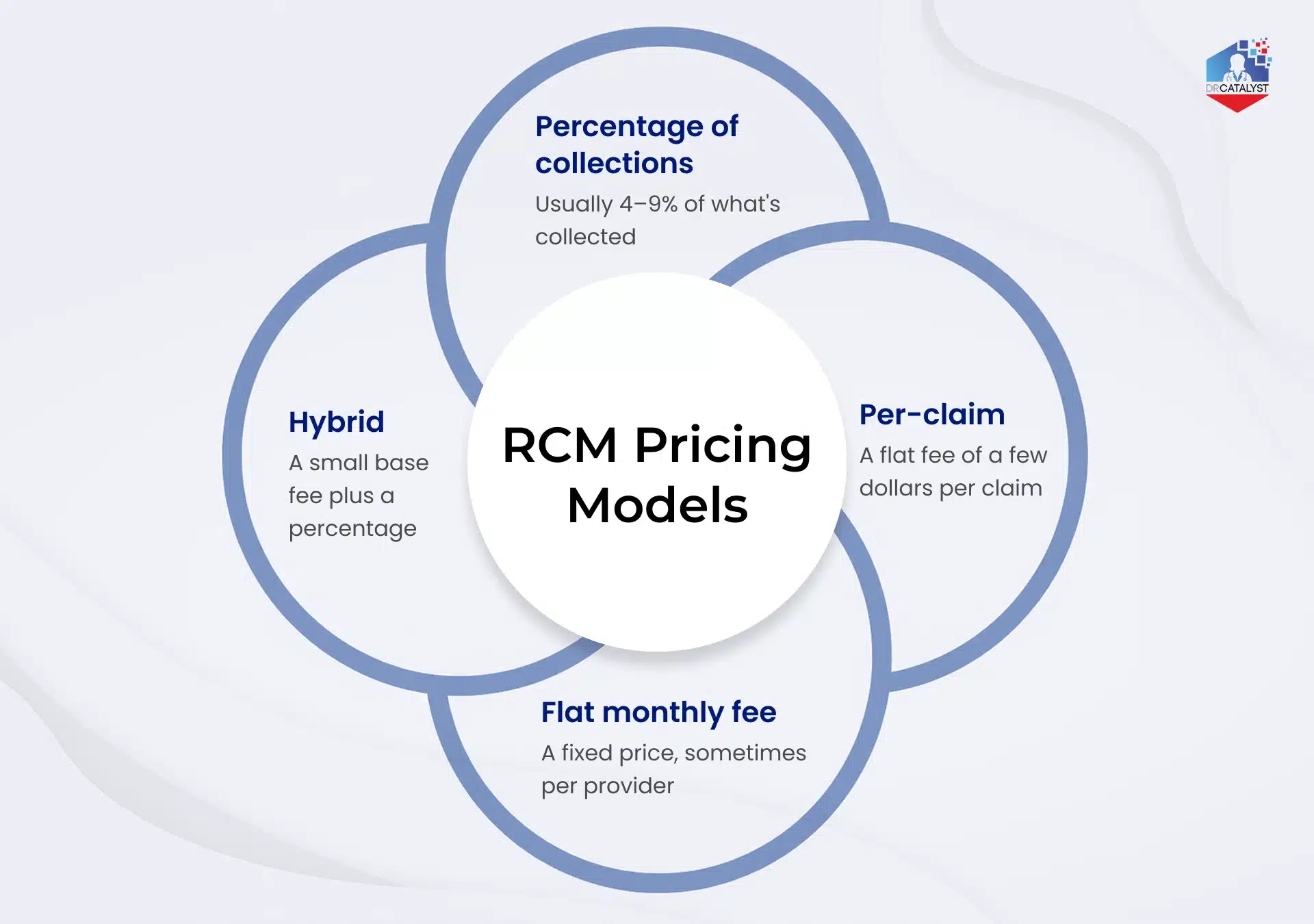 DRCATALYST

Percentage of collections

Usually 4–9% of what's collected

Hybrid

A small base fee plus a percentage

RCM Pricing Models

Per-claim

A flat fee of a few dollars per claim

Flat monthly fee

A fixed price, sometimes per provider